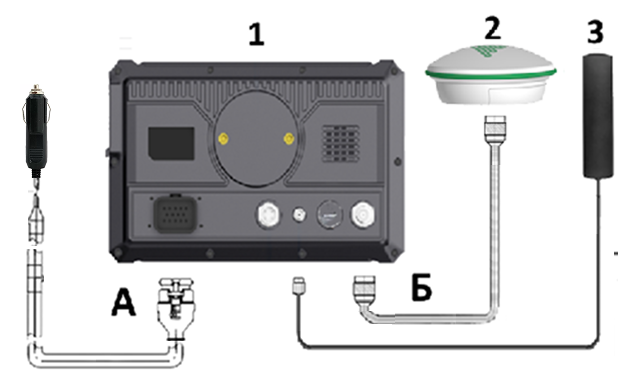 1
2
3
А
Б